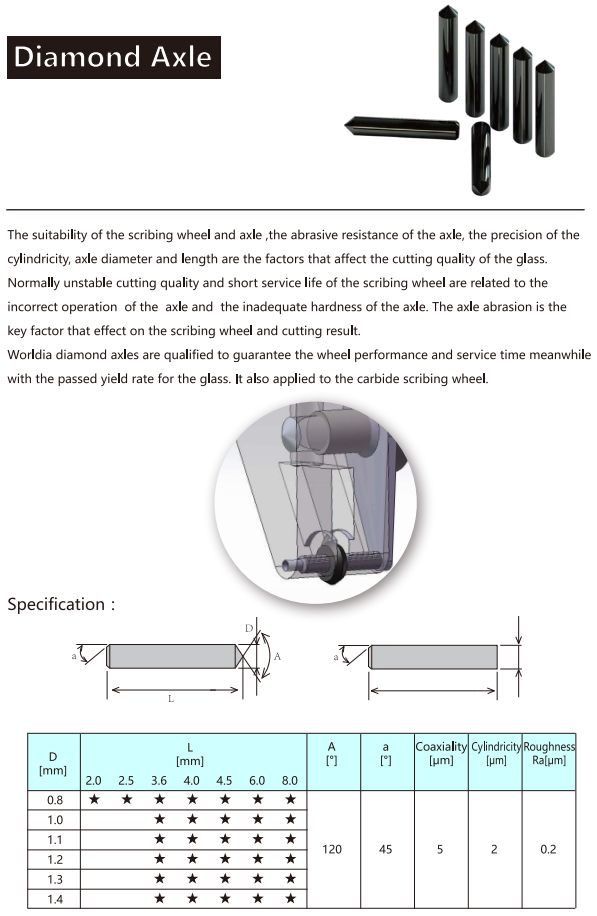 Diamond Axle

The suitability of the scribing wheel and axle ,the abrasive resistance of the axle, the precision of the cylindricity, axle diameter and length are the factors that affect the cutting quality of the glass. Normally unstable cutting quality and short service life of the scribing wheel are related to the incorrect operation of the axle and the inadequate hardness of the axle. The axle abrasion is the key factor that effect on the scribing wheel and cutting result.
Worldia diamond axles are qualified to guarantee the wheel performance and service time meanwhile with the passed yield rate for the glass. It also applied to the carbide scribing wheel.

Specification :

a D A L a

| D [mm] | L [mm] 2.0 | 2.5 | 3.6 | 4.0 | 4.5 | 6.0 | 8.0 | A [°] | a [°] | Coaxiality [μm] | Cylindricity [μm] | Roughness Ra[μm] |
|---|---|---|---|---|---|---|---|---|---|---|---|---|
| 0.8 | ★ | ★ | ★ | ★ | ★ | ★ | ★ | 120 | 45 | 5 | 2 | 0.2 |
| 1.0 | | | ★ | ★ | ★ | ★ | ★ | | | | | |
| 1.1 | | | ★ | ★ | ★ | ★ | ★ | | | | | |
| 1.2 | | | ★ | ★ | ★ | ★ | ★ | | | | | |
| 1.3 | | | ★ | ★ | ★ | ★ | ★ | | | | | |
| 1.4 | | | ★ | ★ | ★ | ★ | ★ | | | | | |